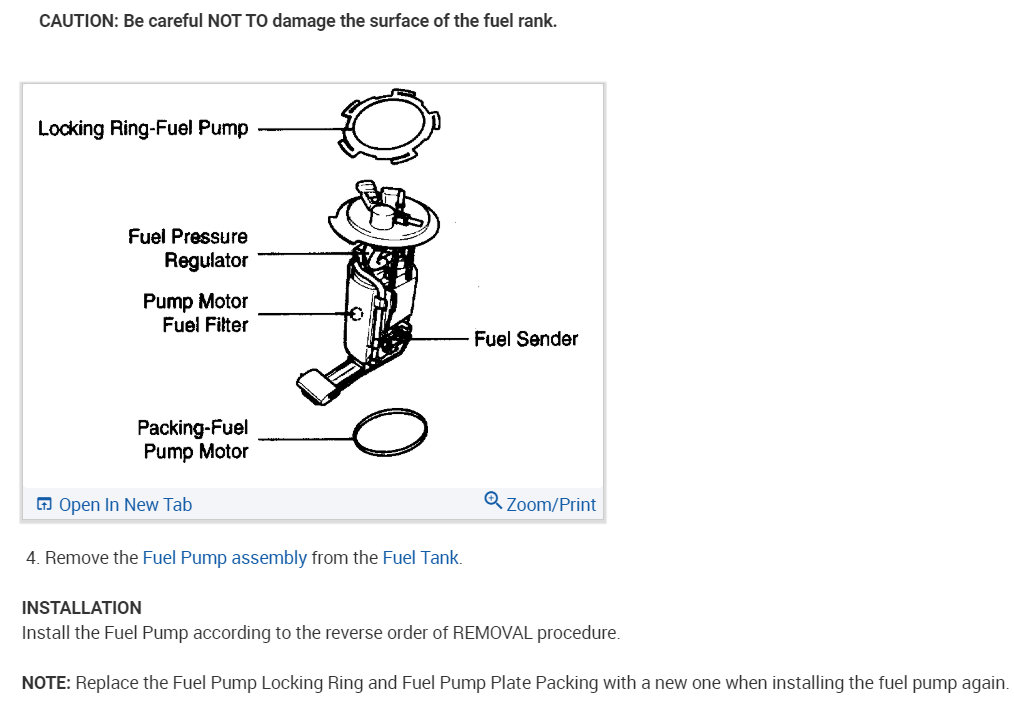 CAUTION: Be careful NOT TO damage the surface of the fuel rank.

Locking Ring-Fuel Pump

Fuel Pressure Regulator

Pump Motor Fuel Filter

Fuel Sender

Packing-Fuel Pump Motor

Open In New Tab

Zoom/Print

4. Remove the Fuel Pump assembly from the Fuel Tank.

INSTALLATION
Install the Fuel Pump according to the reverse order of REMOVAL procedure.

NOTE: Replace the Fuel Pump Locking Ring and Fuel Pump Plate Packing with a new one when installing the fuel pump again.