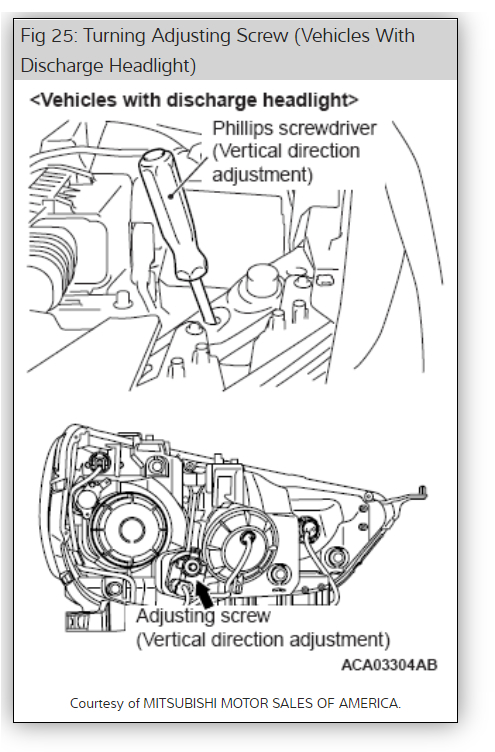 Fig 25: Turning Adjusting Screw (Vehicles With Discharge Headlight)

<Vehicles with discharge headlight>

Phillips screwdriver (Vertical direction adjustment)

Adjusting screw (Vertical direction adjustment)

ACA03304AB

Courtesy of MITSUBISHI MOTOR SALES OF AMERICA.