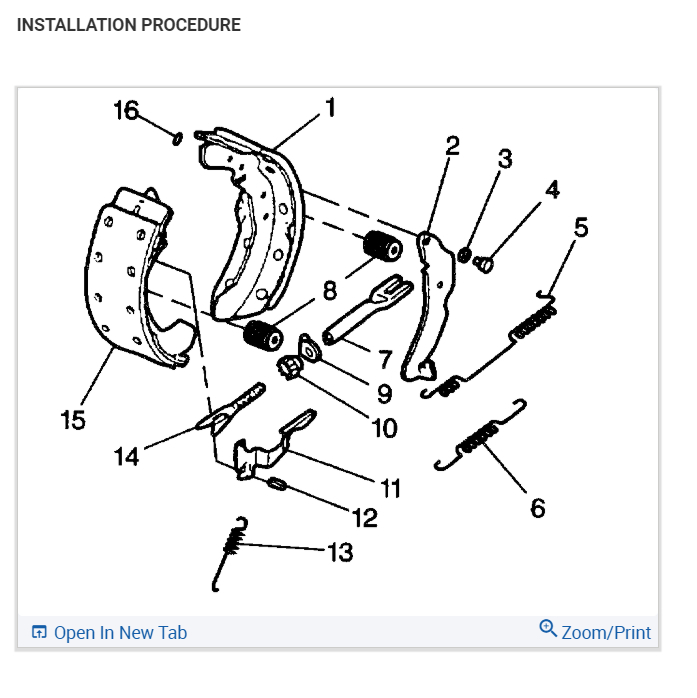 INSTALLATION PROCEDURE

16
1
2
3
4
5
8
7
9
10
15
14
11
12
6
13

Open In New Tab
Zoom/Print