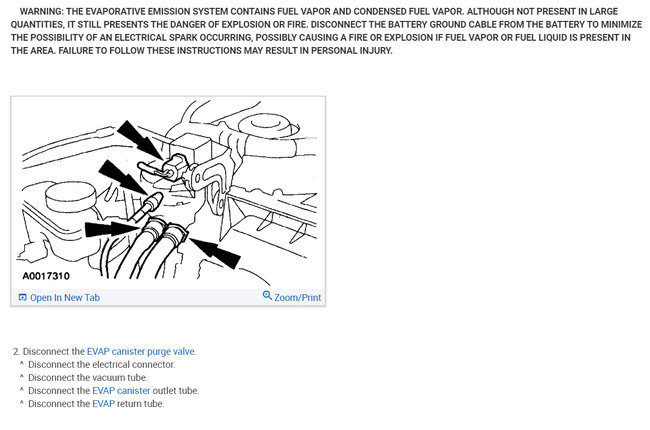 WARNING: THE EVAPORATIVE EMISSION SYSTEM CONTAINS FUEL VAPOR AND CONDENSED FUEL VAPOR. ALTHOUGH NOT PRESENT IN LARGE QUANTITIES, IT STILL PRESENTS THE DANGER OF EXPLOSION OR FIRE. DISCONNECT THE BATTERY GROUND CABLE FROM THE BATTERY TO MINIMIZE THE POSSIBILITY OF AN ELECTRICAL SPARK OCCURRING, POSSIBLY CAUSING A FIRE OR EXPLOSION IF FUEL VAPOR OR FUEL LIQUID IS PRESENT IN THE AREA. FAILURE TO FOLLOW THESE INSTRUCTIONS MAY RESULT IN PERSONAL INJURY.

A0017310

Open In New Tab

Zoom/Print

2. Disconnect the EVAP canister purge valve.
^ Disconnect the electrical connector.
^ Disconnect the vacuum tube.
^ Disconnect the EVAP canister outlet tube.
^ Disconnect the EVAP return tube.