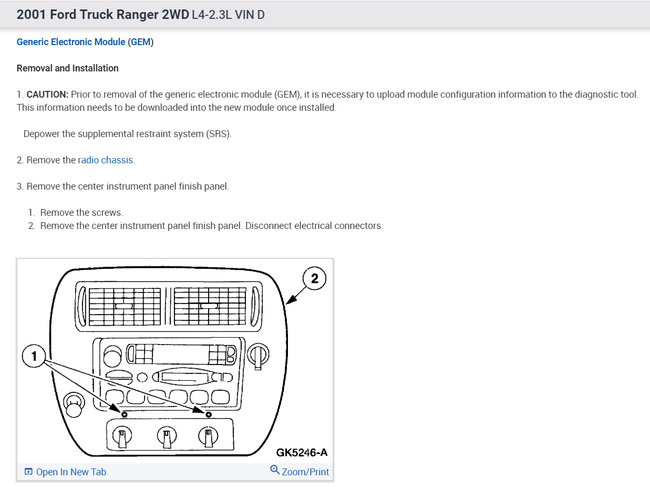 2001 Ford Truck Ranger 2WD L4-2.3L VIN D

Generic Electronic Module (GEM)

Removal and Installation

1. CAUTION: Prior to removal of the generic electronic module (GEM), it is necessary to upload module configuration information to the diagnostic tool. This information needs to be downloaded into the new module once installed.

Depower the supplemental restraint system (SRS).

2. Remove the radio chassis.

3. Remove the center instrument panel finish panel.

1. Remove the screws.
2. Remove the center instrument panel finish panel. Disconnect electrical connectors.

2

1

GK5246-A

Open In New Tab

Zoom/Print