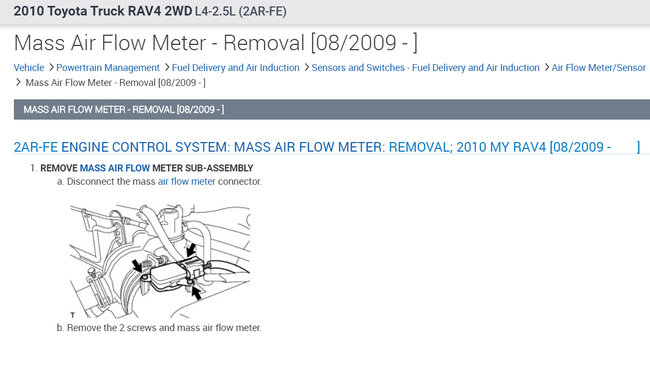 2010 Toyota Truck RAV4 2WD L4-2.5L (2AR-FE)

Mass Air Flow Meter - Removal [08/2009 - ]

Vehicle > Powertrain Management > Fuel Delivery and Air Induction > Sensors and Switches - Fuel Delivery and Air Induction > Air Flow Meter/Sensor > Mass Air Flow Meter - Removal [08/2009 - ]

MASS AIR FLOW METER - REMOVAL [08/2009 - ]

2AR-FE ENGINE CONTROL SYSTEM: MASS AIR FLOW METER: REMOVAL; 2010 MY RAV4 [08/2009 - ]

1. REMOVE MASS AIR FLOW METER SUB-ASSEMBLY

a. Disconnect the mass air flow meter connector.

T

b. Remove the 2 screws and mass air flow meter.