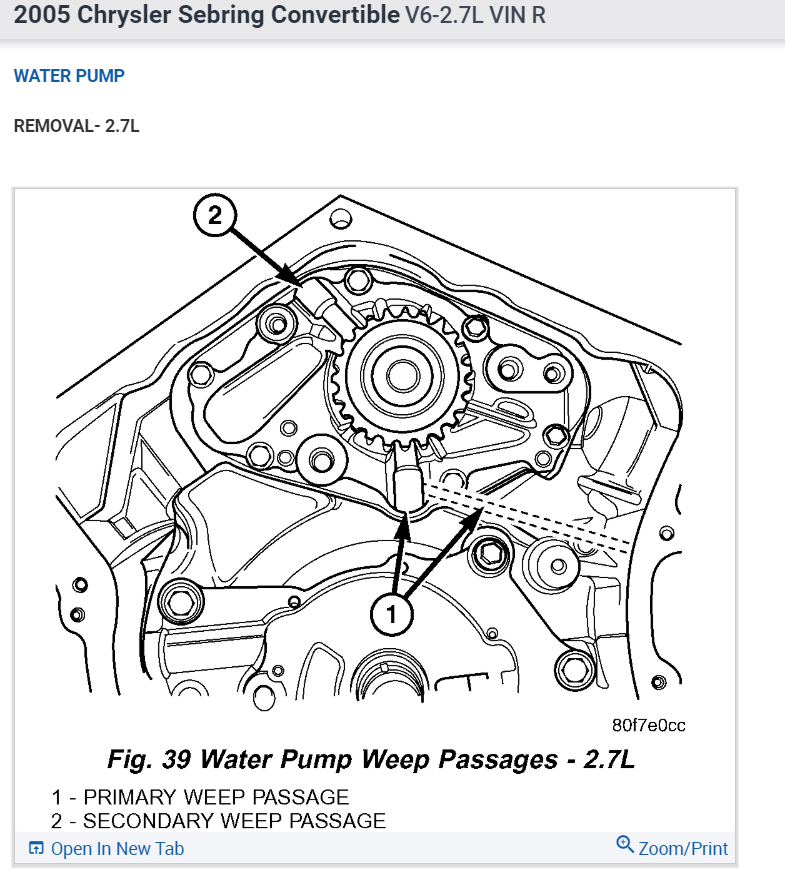 2005 Chrysler Sebring Convertible V6-2.7L VIN R

WATER PUMP

REMOVAL- 2.7L

2

1

80f7e0cc

Fig. 39 Water Pump Weep Passages - 2.7L

1 - PRIMARY WEEP PASSAGE
2 - SECONDARY WEEP PASSAGE

Open In New Tab

Zoom/Print