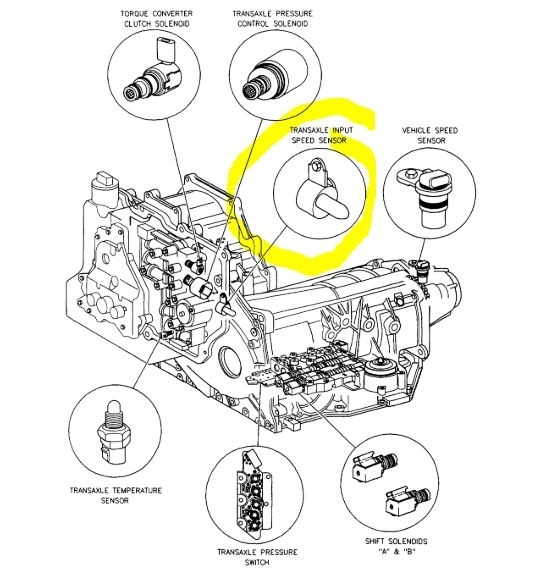 TORQUE CONVERTER CLUTCH SOLENOID

TRANSAXLE PRESSURE CONTROL SOLENOID

TRANSAXLE INPUT SPEED SENSOR

VEHICLE SPEED SENSOR

TRANSAXLE TEMPERATURE SENSOR

TRANSAXLE PRESSURE SWITCH

SHIFT SOLENOIDS "A" & "B"