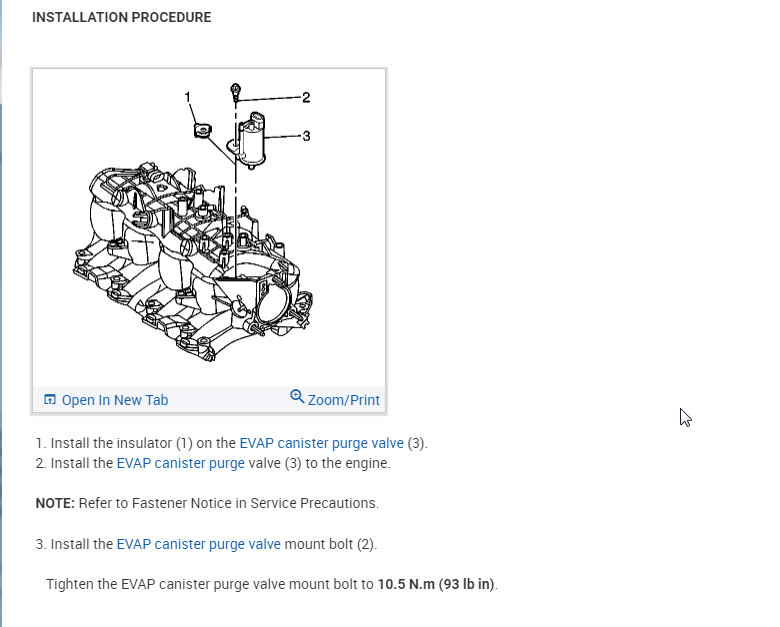 INSTALLATION PROCEDURE

1
2
3

Open In New Tab
Zoom/Print

1. Install the insulator (1) on the EVAP canister purge valve (3).
2. Install the EVAP canister purge valve (3) to the engine.

NOTE: Refer to Fastener Notice in Service Precautions.

3. Install the EVAP canister purge valve mount bolt (2).

Tighten the EVAP canister purge valve mount bolt to 10.5 N.m (93 lb in).