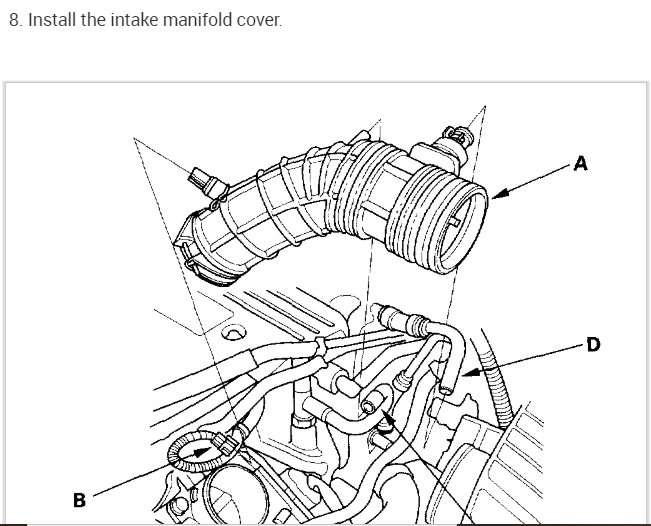 8. Install the intake manifold cover.

A

D

B