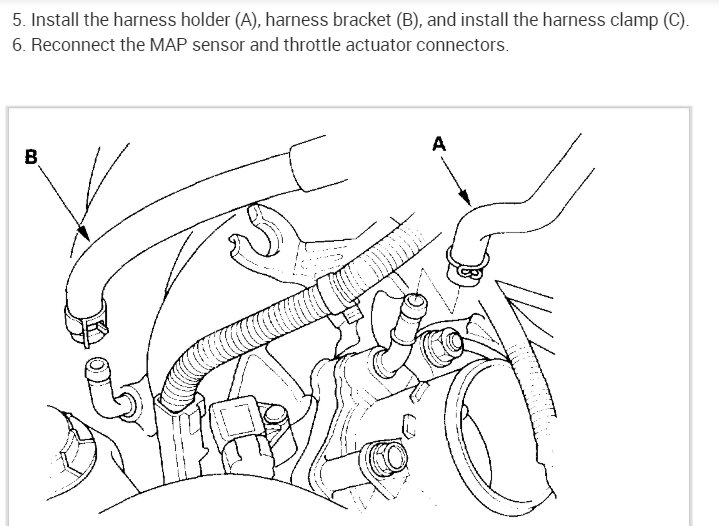 5. Install the harness holder (A), harness bracket (B), and install the harness clamp (C).
6. Reconnect the MAP sensor and throttle actuator connectors.

B
A