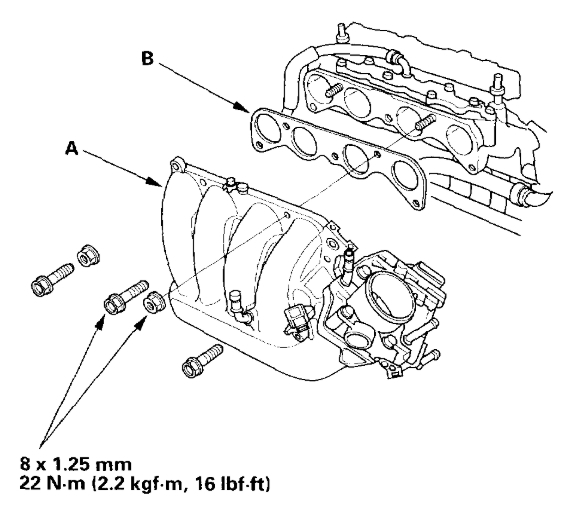 B

A

8 x 1.25 mm
22 N·m (2.2 kgf·m, 16 lbf·ft)