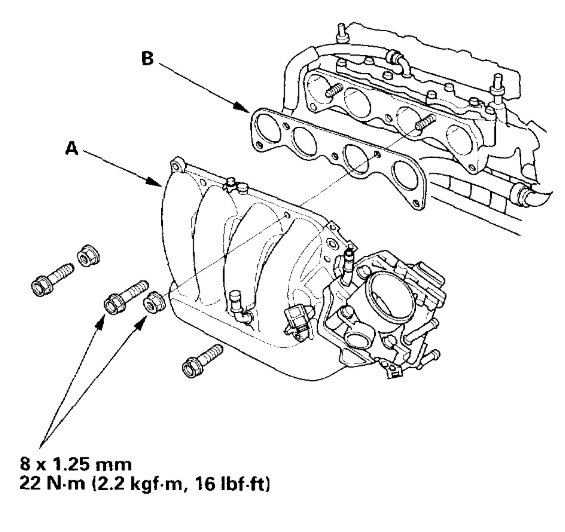 B

A

8 x 1.25 mm
22 N·m (2.2 kgf·m, 16 lbf·ft)