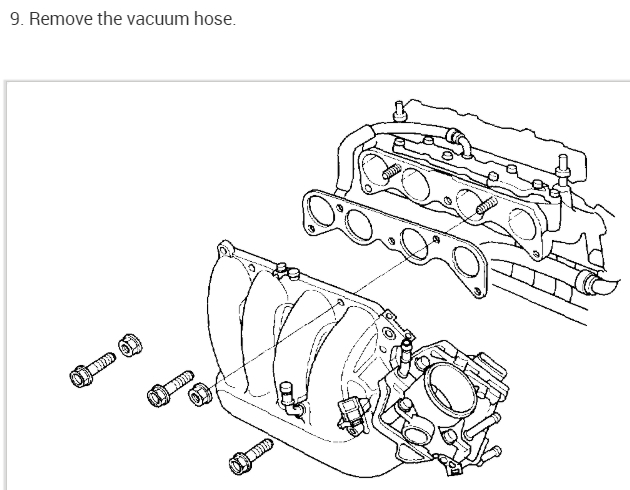 9. Remove the vacuum hose.