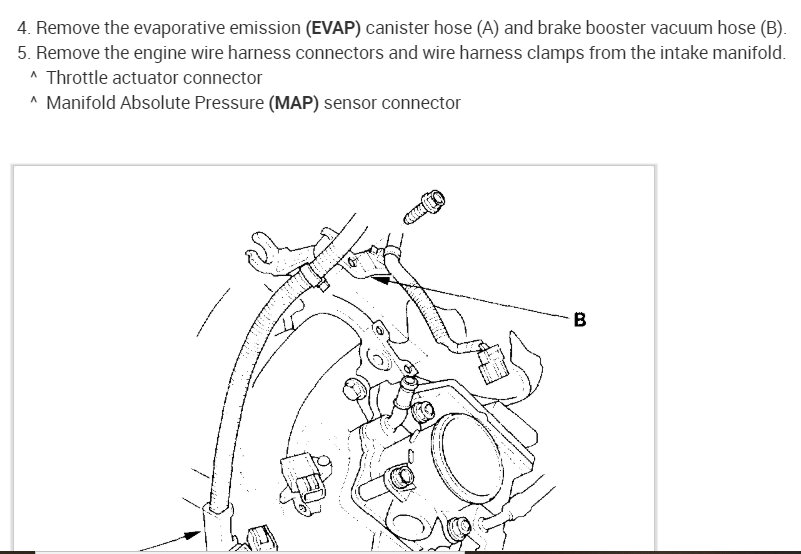 4. Remove the evaporative emission (EVAP) canister hose (A) and brake booster vacuum hose (B).
5. Remove the engine wire harness connectors and wire harness clamps from the intake manifold.
^ Throttle actuator connector
^ Manifold Absolute Pressure (MAP) sensor connector

B