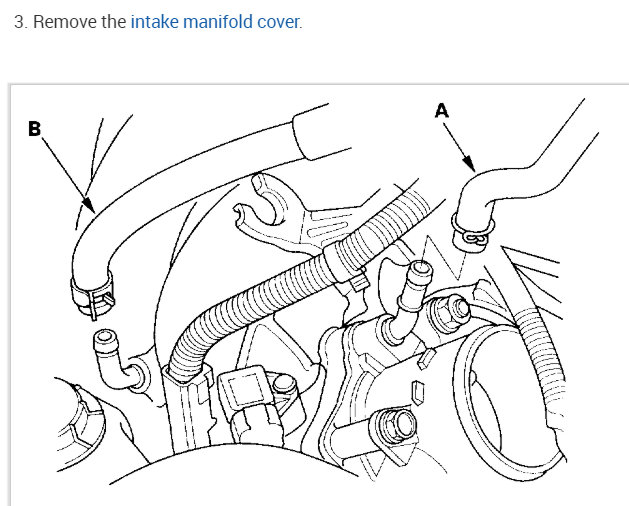 3. Remove the intake manifold cover.

B

A