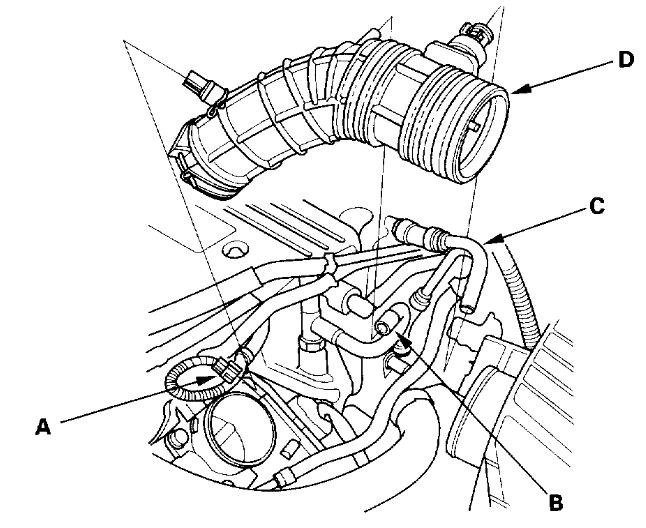 D
C
A
B