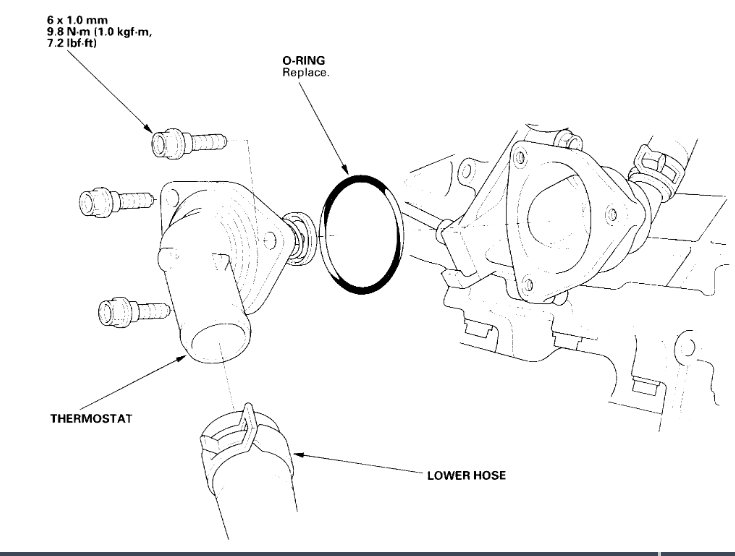 6 x 1.0 mm
9.8 N·m (1.0 kgf·m, 7.2 lbf·ft)

O-RING
Replace.

THERMOSTAT

LOWER HOSE