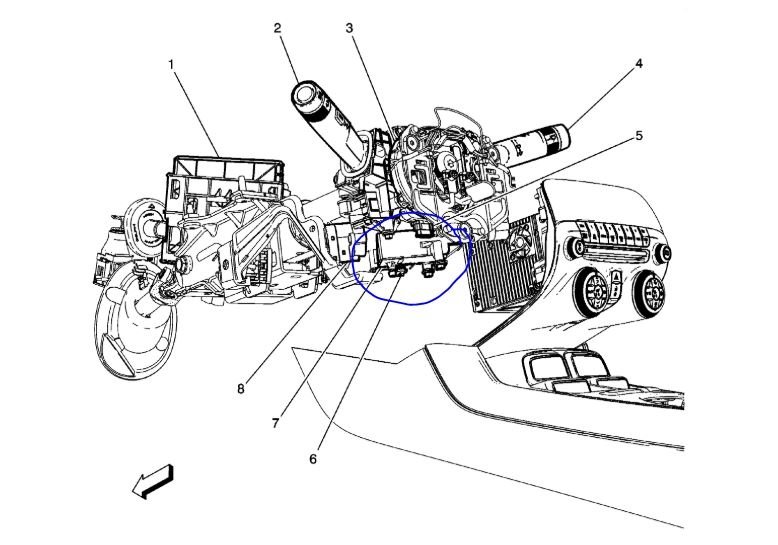 1
2
3
4
5
8
7
6