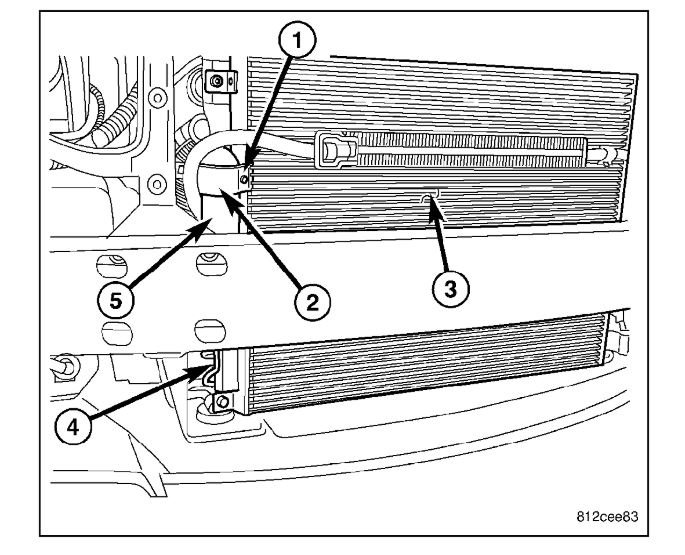 1
5
2
3
4
812cee83