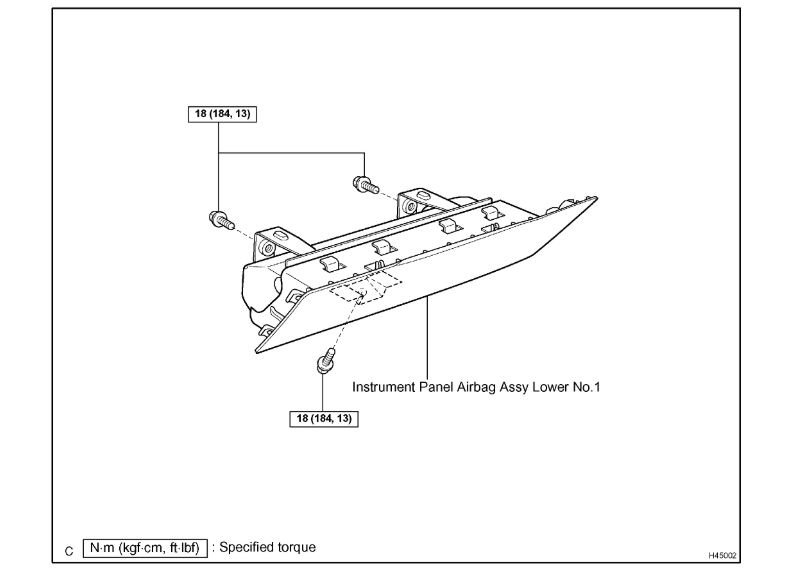 18 (184, 13)

Instrument Panel Airbag Assy Lower No.1

18 (184, 13)

C N·m (kgf·cm, ft·lbf) : Specified torque

H45002