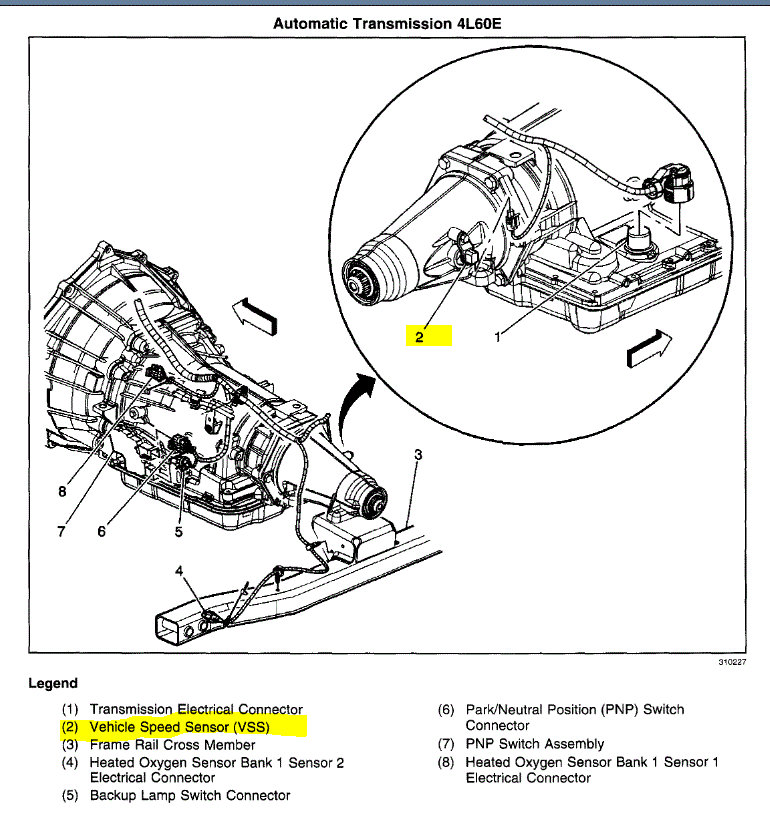 Automatic Transmission 4L60E

2

1

3

8

7

6

5

4

310227

Legend

(1) Transmission Electrical Connector
(2) Vehicle Speed Sensor (VSS)
(3) Frame Rail Cross Member
(4) Heated Oxygen Sensor Bank 1 Sensor 2 Electrical Connector
(5) Backup Lamp Switch Connector

(6) Park/Neutral Position (PNP) Switch Connector
(7) PNP Switch Assembly
(8) Heated Oxygen Sensor Bank 1 Sensor 1 Electrical Connector