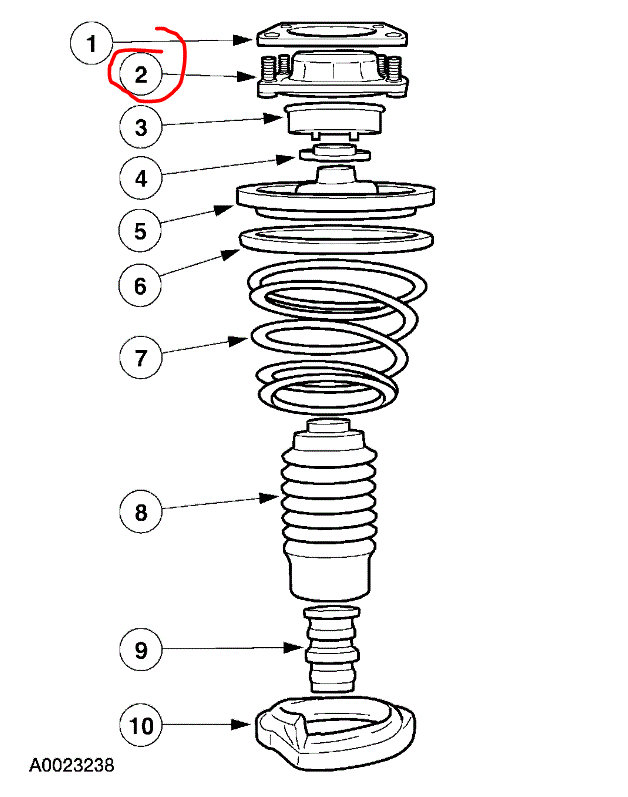 1
2
3
4
5
6
7
8
9
10
A0023238