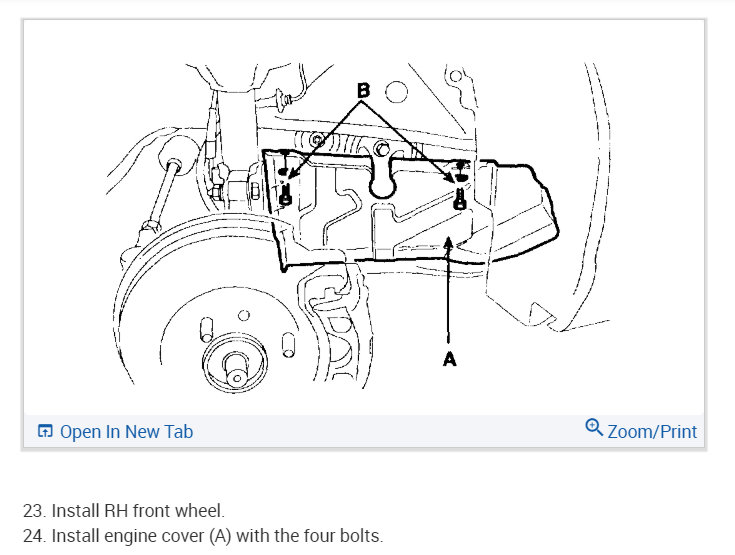 B

A

Open In New Tab

Zoom/Print

23. Install RH front wheel.
24. Install engine cover (A) with the four bolts.