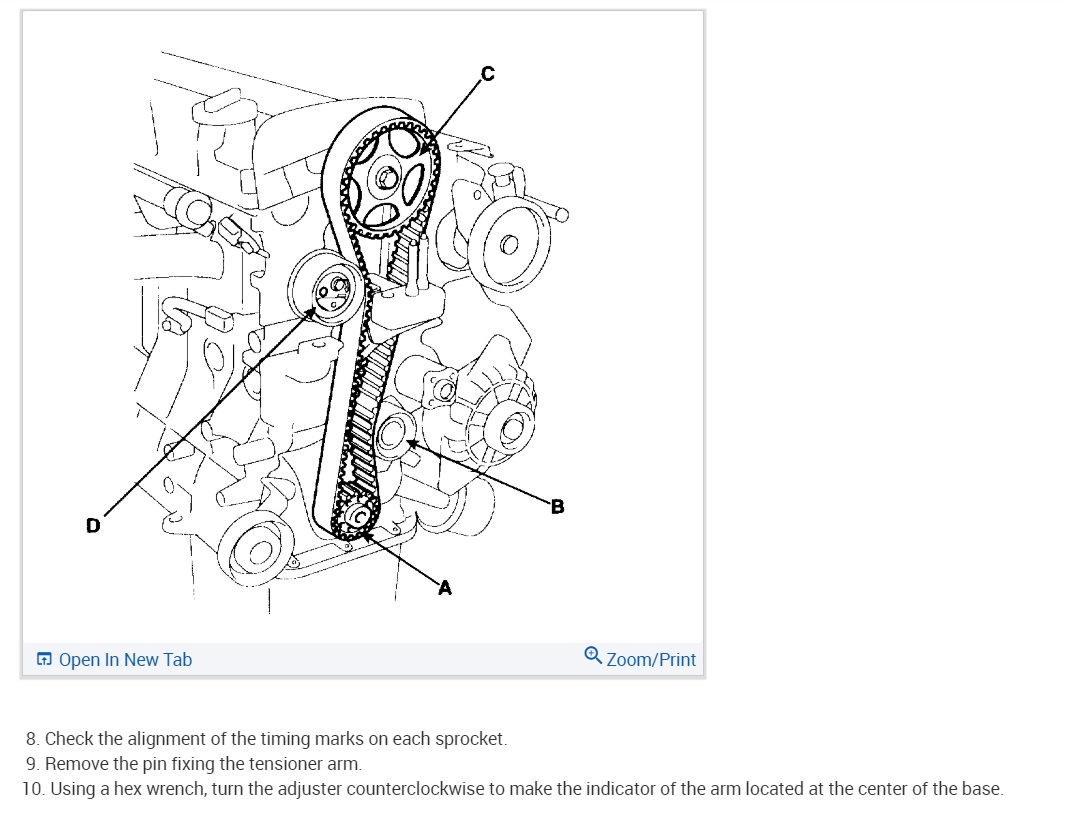 C

D

B

A

Open In New Tab

Zoom/Print

8. Check the alignment of the timing marks on each sprocket.
9. Remove the pin fixing the tensioner arm.
10. Using a hex wrench, turn the adjuster counterclockwise to make the indicator of the arm located at the center of the base.