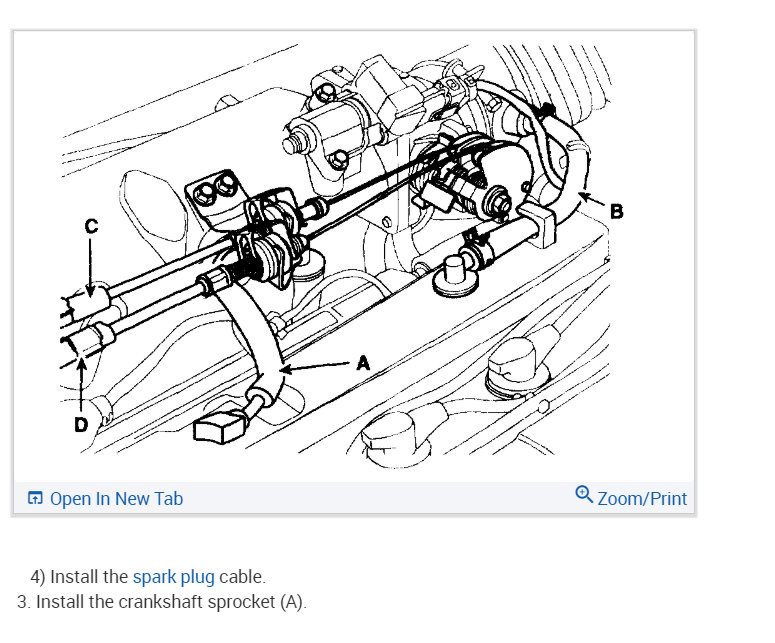 C

B

A

D

Open In New Tab

Zoom/Print

4) Install the spark plug cable.
3. Install the crankshaft sprocket (A).