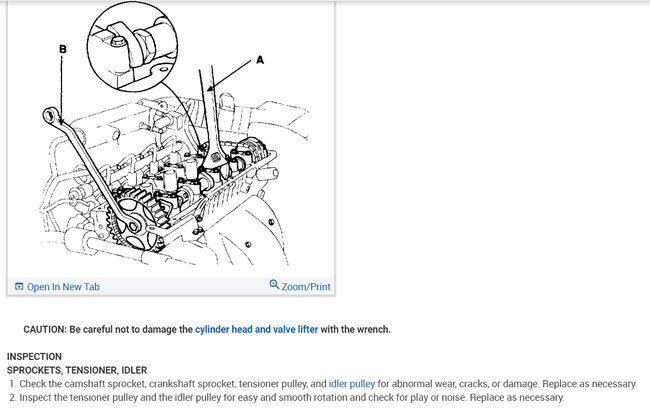 B

A

Open In New Tab

Zoom/Print

CAUTION: Be careful not to damage the cylinder head and valve lifter with the wrench.

INSPECTION
SPROCKETS, TENSIONER, IDLER
1. Check the camshaft sprocket, crankshaft sprocket, tensioner pulley, and idler pulley for abnormal wear, cracks, or damage. Replace as necessary.
2. Inspect the tensioner pulley and the idler pulley for easy and smooth rotation and check for play or noise. Replace as necessary.