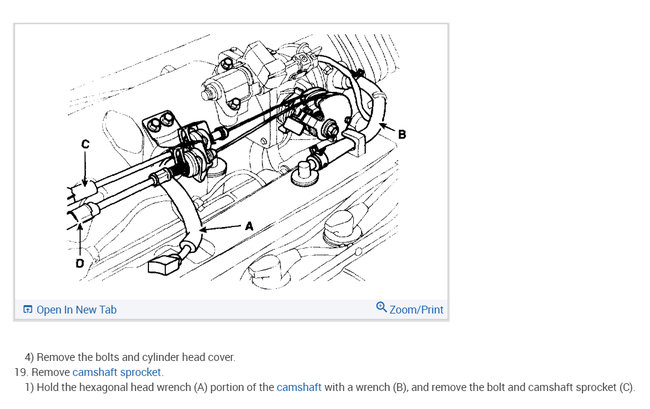 C

B

A

D

Open In New Tab

Zoom/Print

4) Remove the bolts and cylinder head cover.

19. Remove camshaft sprocket.

1) Hold the hexagonal head wrench (A) portion of the camshaft with a wrench (B), and remove the bolt and camshaft sprocket (C).