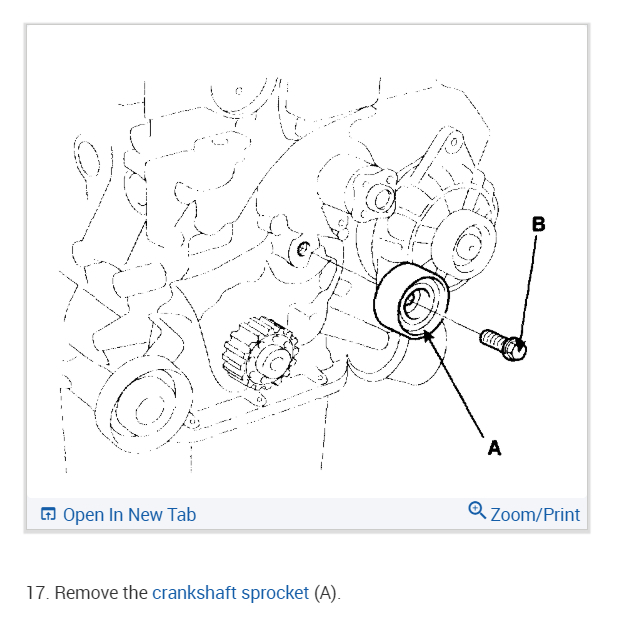 B

A

Open In New Tab

Zoom/Print

17. Remove the crankshaft sprocket (A).