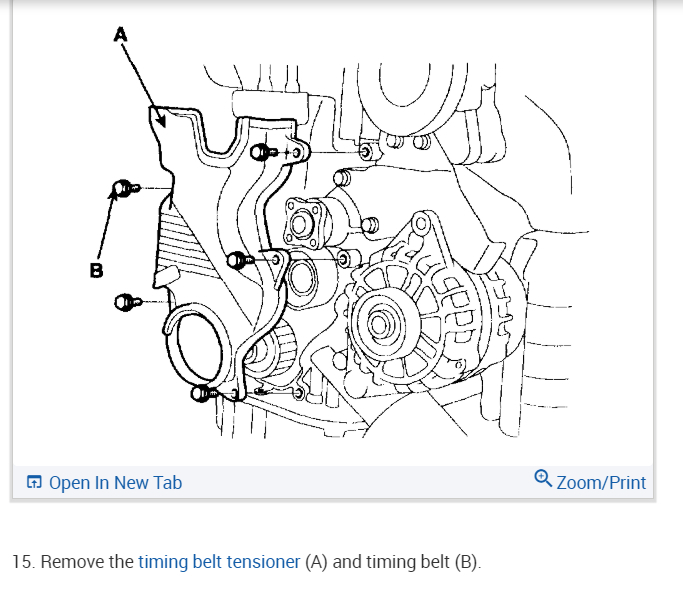 A

B

Open In New Tab

Zoom/Print

15. Remove the timing belt tensioner (A) and timing belt (B).