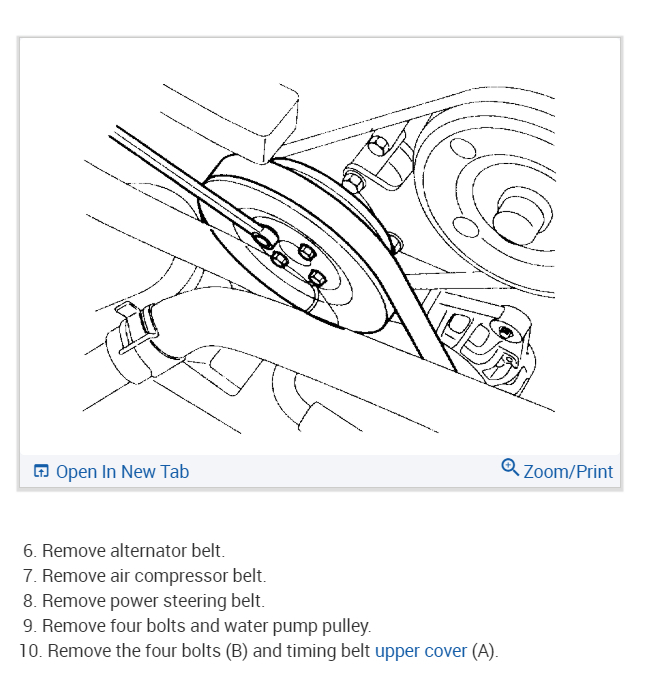 Open In New Tab

Zoom/Print

6. Remove alternator belt.
7. Remove air compressor belt.
8. Remove power steering belt.
9. Remove four bolts and water pump pulley.
10. Remove the four bolts (B) and timing belt upper cover (A).