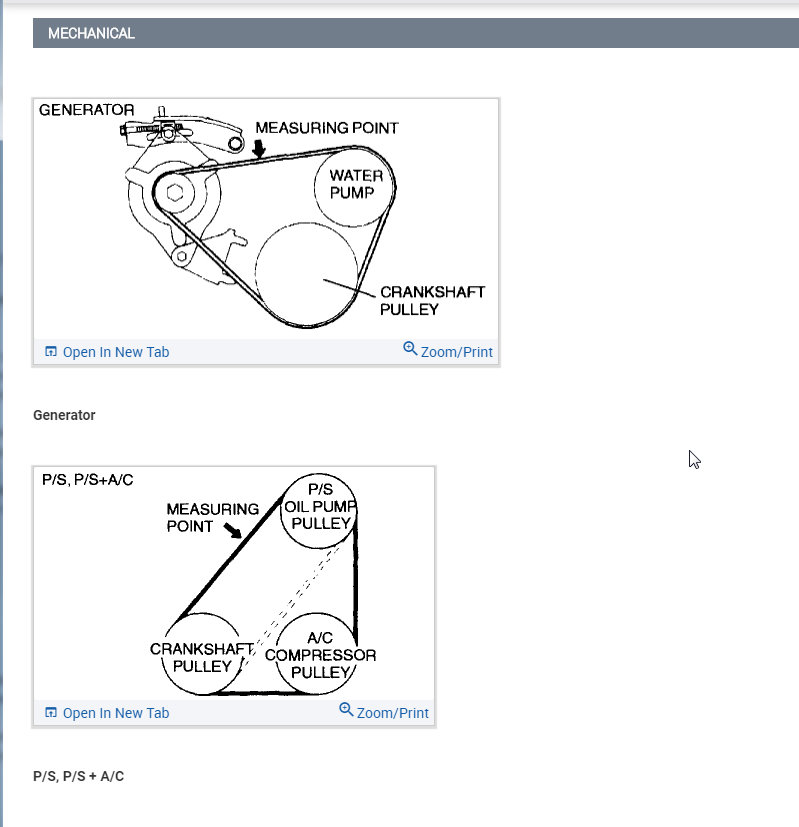 MECHANICAL

GENERATOR
MEASURING POINT
WATER PUMP
CRANKSHAFT PULLEY

Open In New Tab
Zoom/Print

Generator

P/S, P/S+A/C
MEASURING POINT
P/S OIL PUMP PULLEY
CRANKSHAFT PULLEY
A/C COMPRESSOR PULLEY

Open In New Tab
Zoom/Print

P/S, P/S + A/C