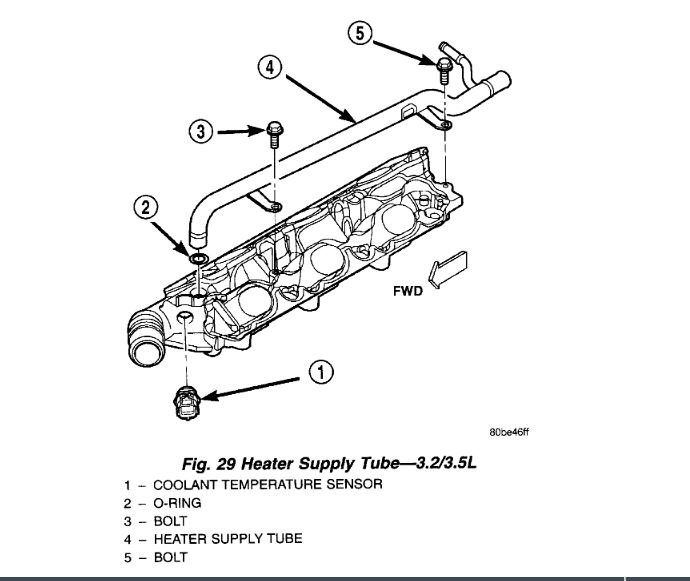 5

4

3

2

FWD

1

80be46ff

Fig. 29 Heater Supply Tube—3.2/3.5L

1 – COOLANT TEMPERATURE SENSOR
2 – O-RING
3 – BOLT
4 – HEATER SUPPLY TUBE
5 – BOLT