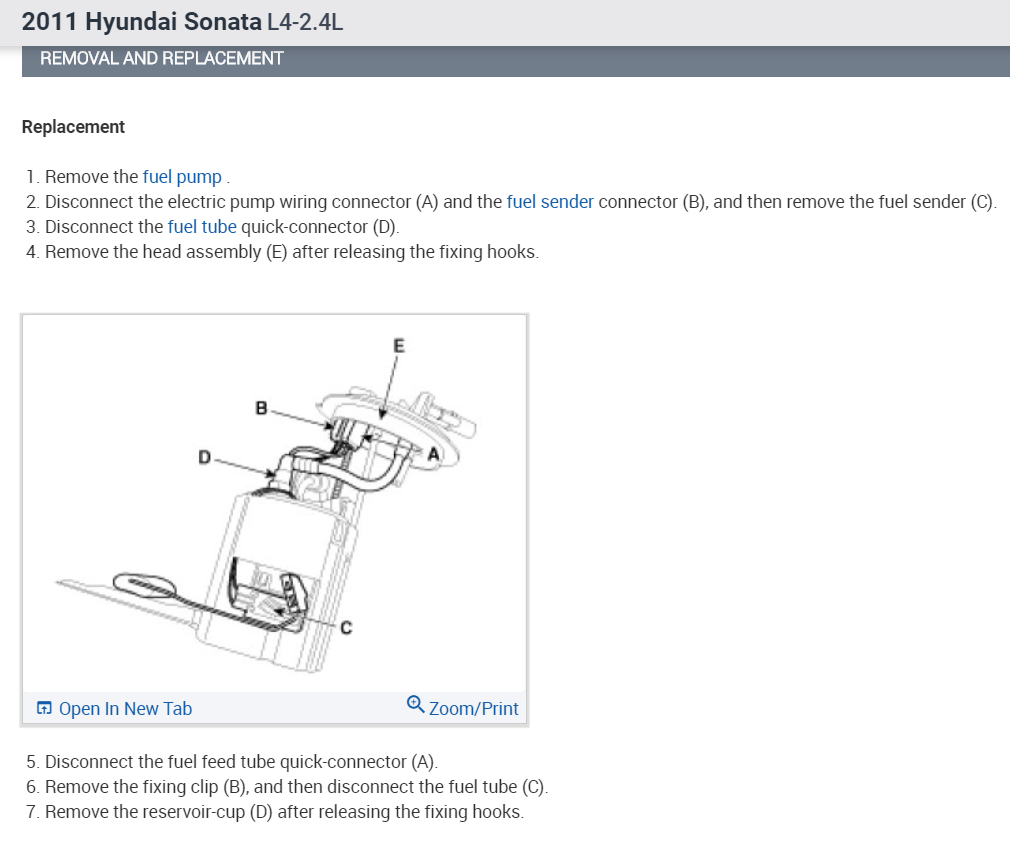 2011 Hyundai Sonata L4-2.4L

REMOVAL AND REPLACEMENT

Replacement

1. Remove the fuel pump .
2. Disconnect the electric pump wiring connector (A) and the fuel sender connector (B), and then remove the fuel sender (C).
3. Disconnect the fuel tube quick-connector (D).
4. Remove the head assembly (E) after releasing the fixing hooks.

E
B
D
A
C

Open In New Tab
Zoom/Print

5. Disconnect the fuel feed tube quick-connector (A).
6. Remove the fixing clip (B), and then disconnect the fuel tube (C).
7. Remove the reservoir-cup (D) after releasing the fixing hooks.