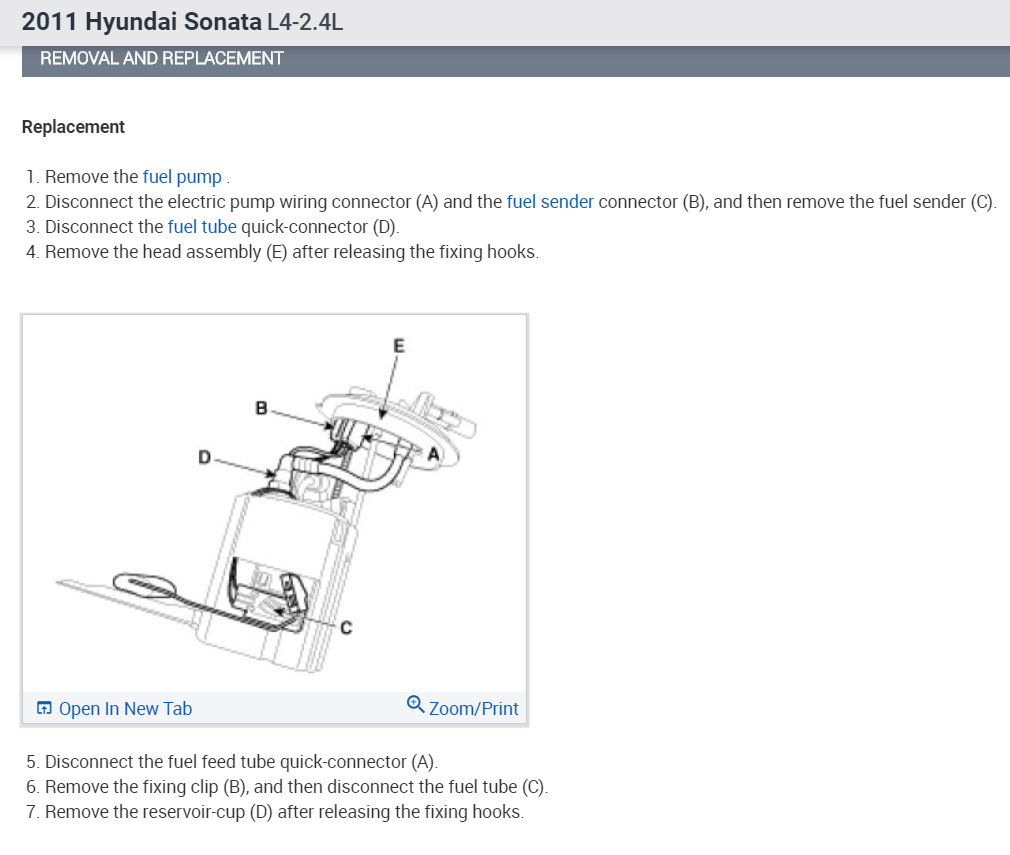 2011 Hyundai Sonata L4-2.4L

REMOVAL AND REPLACEMENT

Replacement

1. Remove the fuel pump .
2. Disconnect the electric pump wiring connector (A) and the fuel sender connector (B), and then remove the fuel sender (C).
3. Disconnect the fuel tube quick-connector (D).
4. Remove the head assembly (E) after releasing the fixing hooks.

E
B
D
A
C

Open In New Tab
Zoom/Print

5. Disconnect the fuel feed tube quick-connector (A).
6. Remove the fixing clip (B), and then disconnect the fuel tube (C).
7. Remove the reservoir-cup (D) after releasing the fixing hooks.