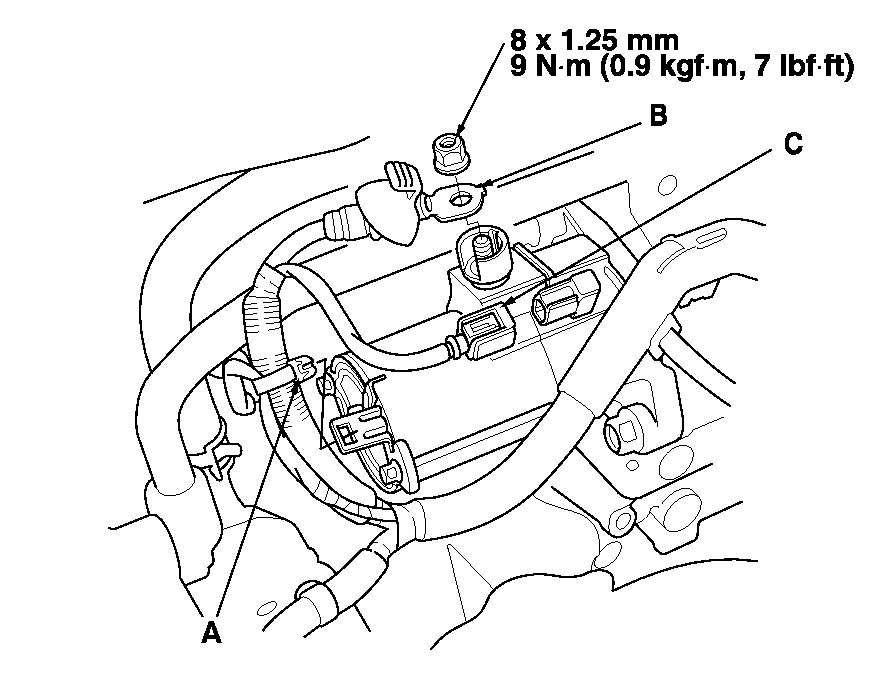 8 x 1.25 mm
9 N·m (0.9 kgf·m, 7 lbf·ft)

B

C

A