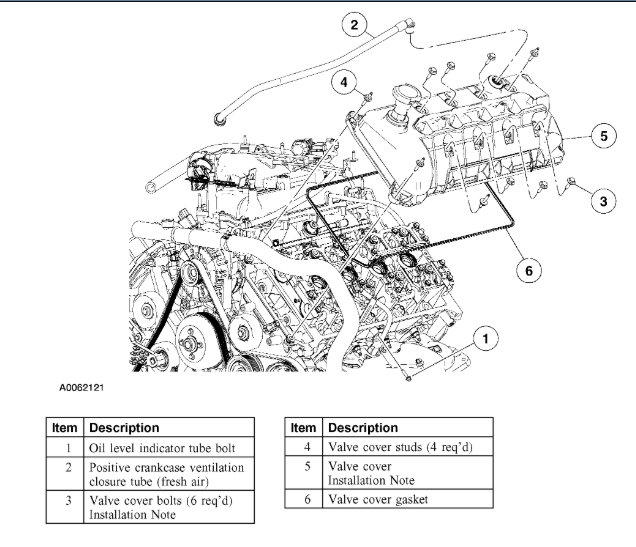 2

4

5

3

6

1

A0062121

| Item | Description |
|---|---|
| 1 | Oil level indicator tube bolt |
| 2 | Positive crankcase ventilation closure tube (fresh air) |
| 3 | Valve cover bolts (6 req'd) Installation Note |

| Item | Description |
|---|---|
| 4 | Valve cover studs (4 req'd) |
| 5 | Valve cover Installation Note |
| 6 | Valve cover gasket |