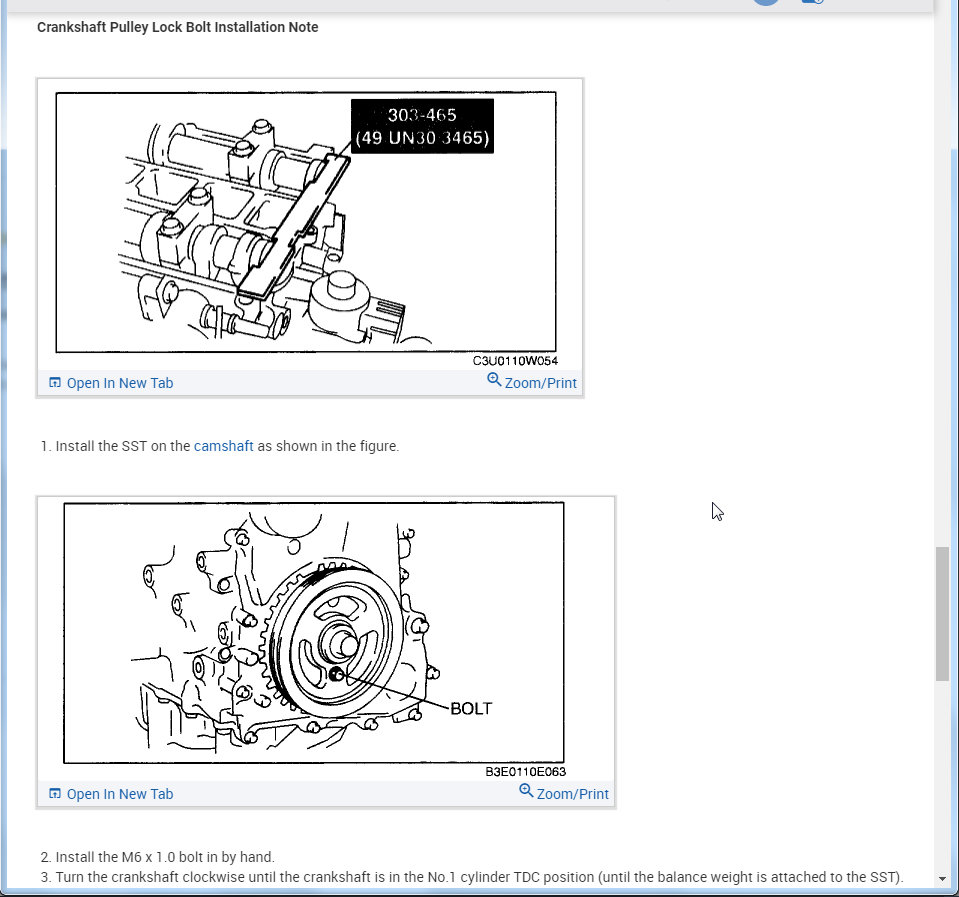 Crankshaft Pulley Lock Bolt Installation Note

303-465
(49 UN30 3465)

C3U0110W054

Open In New Tab

Zoom/Print

1. Install the SST on the camshaft as shown in the figure.

BOLT

B3E0110E063

Open In New Tab

Zoom/Print

2. Install the M6 x 1.0 bolt in by hand.
3. Turn the crankshaft clockwise until the crankshaft is in the No.1 cylinder TDC position (until the balance weight is attached to the SST).