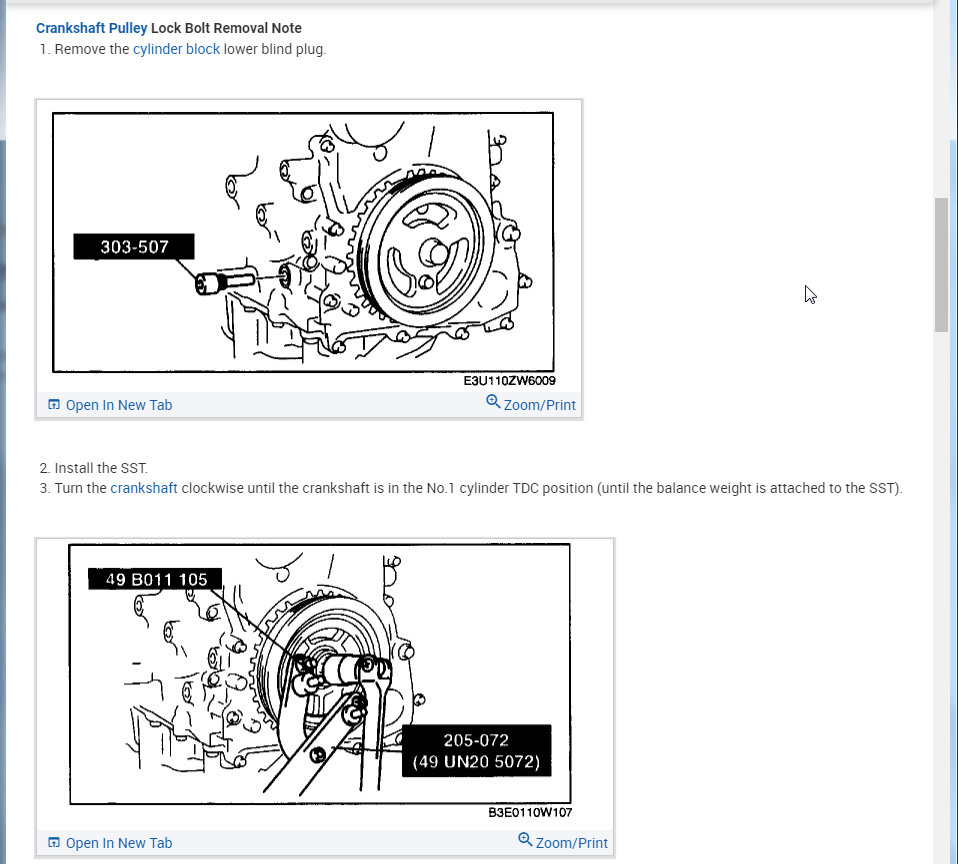 Crankshaft Pulley Lock Bolt Removal Note

1. Remove the cylinder block lower blind plug.

303-507

E3U110ZW6009

Open In New Tab

Zoom/Print

2. Install the SST.

3. Turn the crankshaft clockwise until the crankshaft is in the No.1 cylinder TDC position (until the balance weight is attached to the SST).

49 B011 105

205-072 (49 UN20 5072)

B3E0110W107

Open In New Tab

Zoom/Print