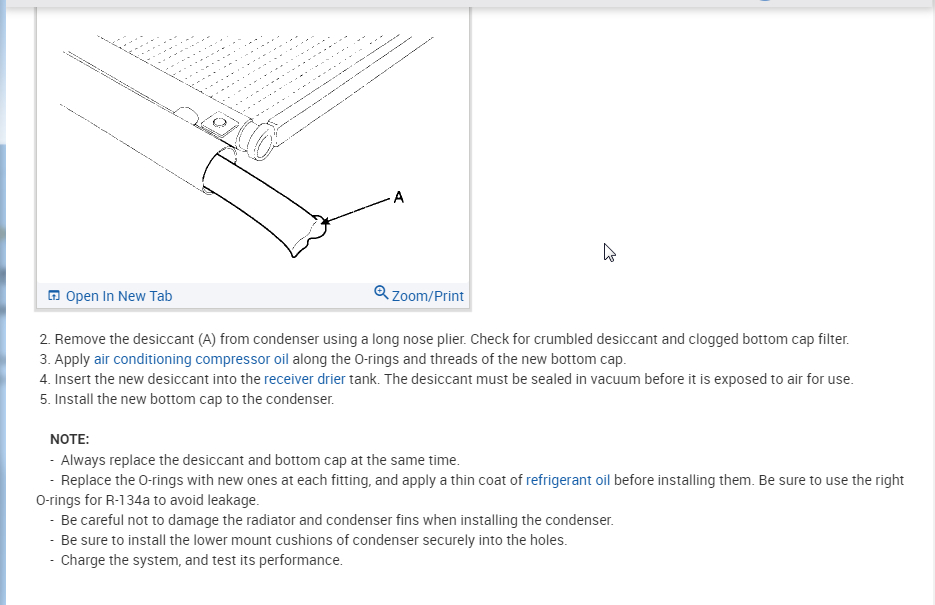 A

Open In New Tab

Zoom/Print

2. Remove the desiccant (A) from condenser using a long nose plier. Check for crumbled desiccant and clogged bottom cap filter.
3. Apply air conditioning compressor oil along the O-rings and threads of the new bottom cap.
4. Insert the new desiccant into the receiver drier tank. The desiccant must be sealed in vacuum before it is exposed to air for use.
5. Install the new bottom cap to the condenser.

NOTE:
- Always replace the desiccant and bottom cap at the same time.
- Replace the O-rings with new ones at each fitting, and apply a thin coat of refrigerant oil before installing them. Be sure to use the right O-rings for R-134a to avoid leakage.
- Be careful not to damage the radiator and condenser fins when installing the condenser.
- Be sure to install the lower mount cushions of condenser securely into the holes.
- Charge the system, and test its performance.