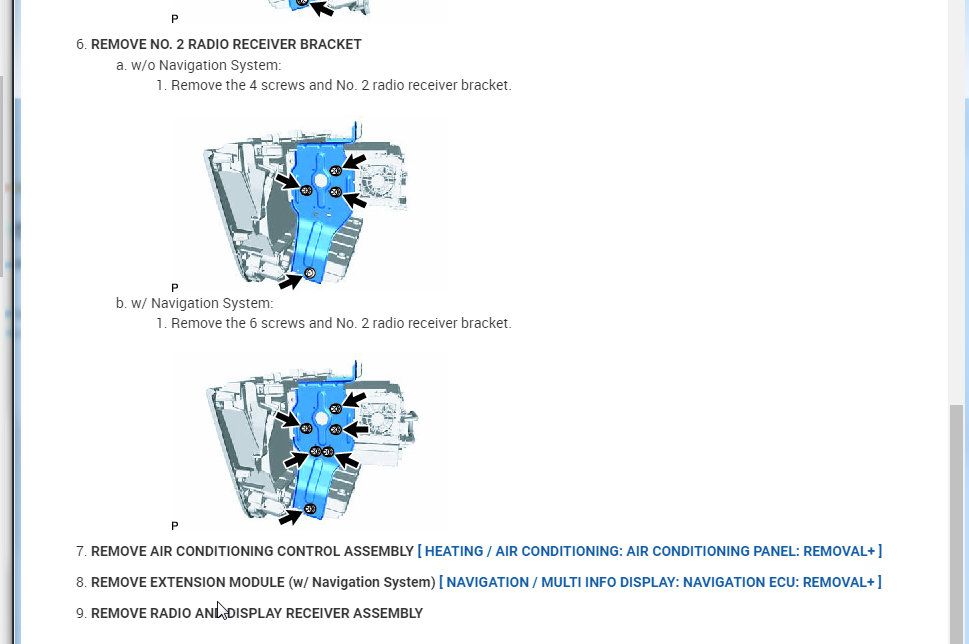 P

6. REMOVE NO. 2 RADIO RECEIVER BRACKET

a. w/o Navigation System:

1. Remove the 4 screws and No. 2 radio receiver bracket.

P

b. w/ Navigation System:

1. Remove the 6 screws and No. 2 radio receiver bracket.

P

7. REMOVE AIR CONDITIONING CONTROL ASSEMBLY [ HEATING / AIR CONDITIONING: AIR CONDITIONING PANEL: REMOVAL+ ]

8. REMOVE EXTENSION MODULE (w/ Navigation System) [ NAVIGATION / MULTI INFO DISPLAY: NAVIGATION ECU: REMOVAL+ ]

9. REMOVE RADIO AND DISPLAY RECEIVER ASSEMBLY