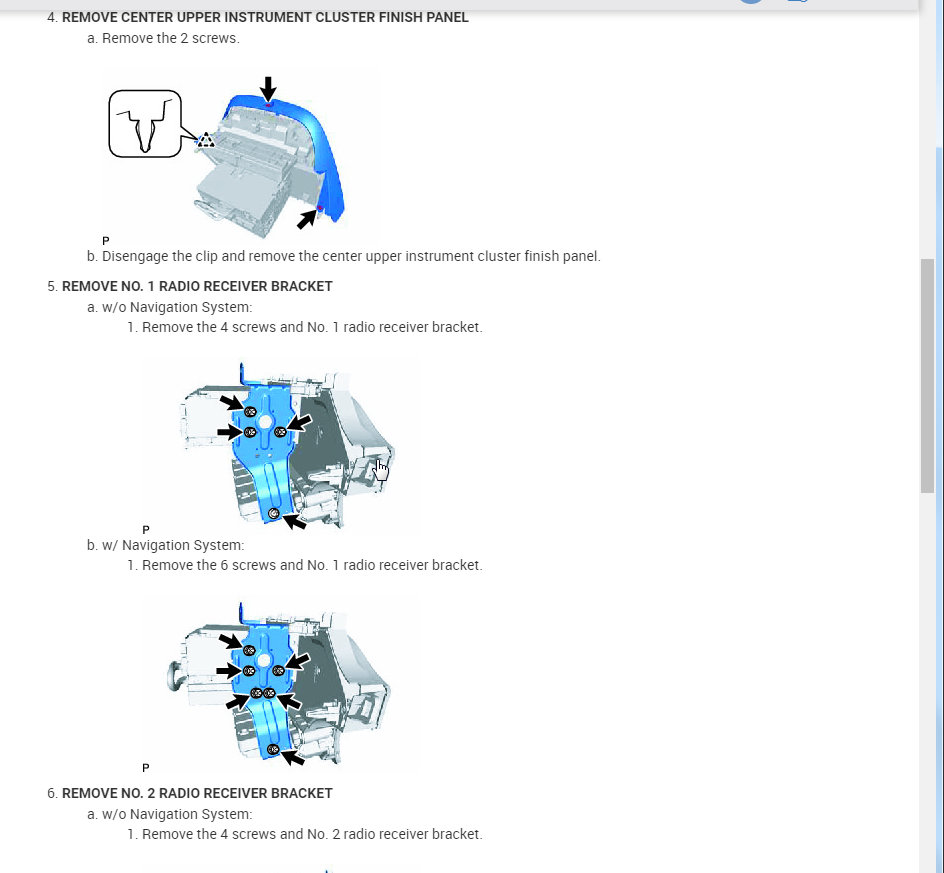 4. REMOVE CENTER UPPER INSTRUMENT CLUSTER FINISH PANEL

a. Remove the 2 screws.

P

b. Disengage the clip and remove the center upper instrument cluster finish panel.

5. REMOVE NO. 1 RADIO RECEIVER BRACKET

a. w/o Navigation System:

1. Remove the 4 screws and No. 1 radio receiver bracket.

P

b. w/ Navigation System:

1. Remove the 6 screws and No. 1 radio receiver bracket.

P

6. REMOVE NO. 2 RADIO RECEIVER BRACKET

a. w/o Navigation System:

1. Remove the 4 screws and No. 2 radio receiver bracket.