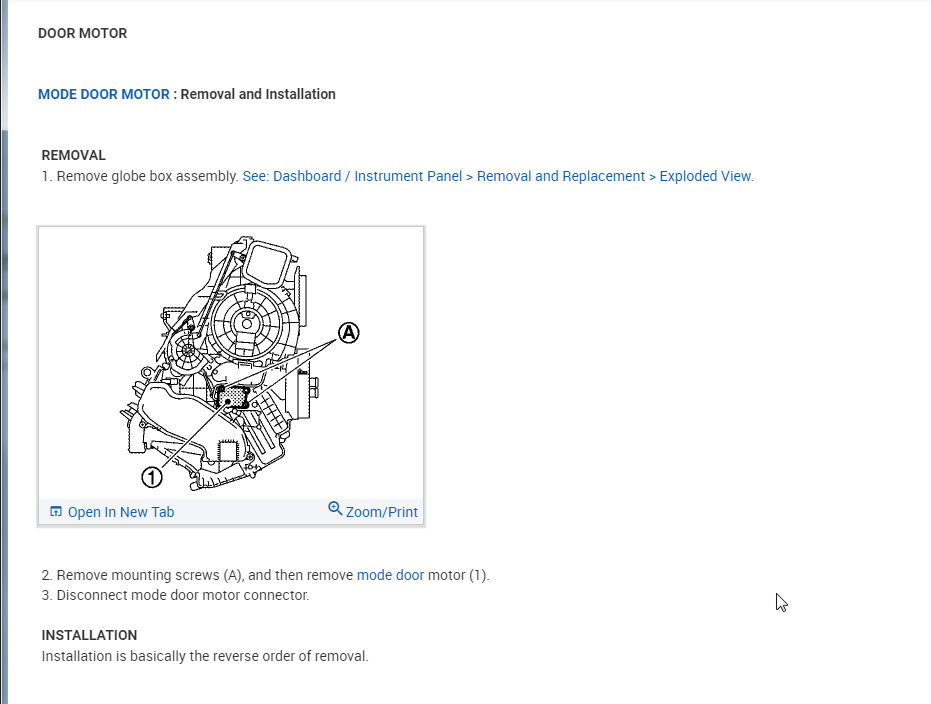 DOOR MOTOR

MODE DOOR MOTOR : Removal and Installation

REMOVAL
1. Remove globe box assembly. See: Dashboard / Instrument Panel > Removal and Replacement > Exploded View.

A

1

Open In New Tab

Zoom/Print

2. Remove mounting screws (A), and then remove mode door motor (1).
3. Disconnect mode door motor connector.

INSTALLATION
Installation is basically the reverse order of removal.