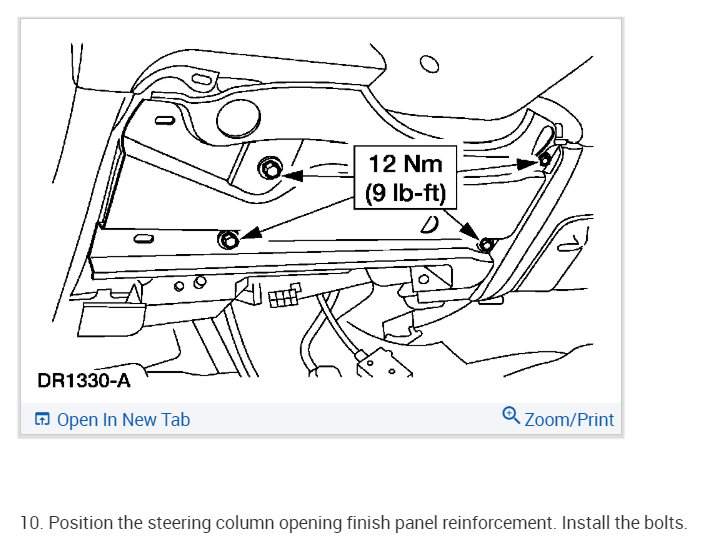 12 Nm
(9 lb-ft)

DR1330-A

Open In New Tab

Zoom/Print

10. Position the steering column opening finish panel reinforcement. Install the bolts.