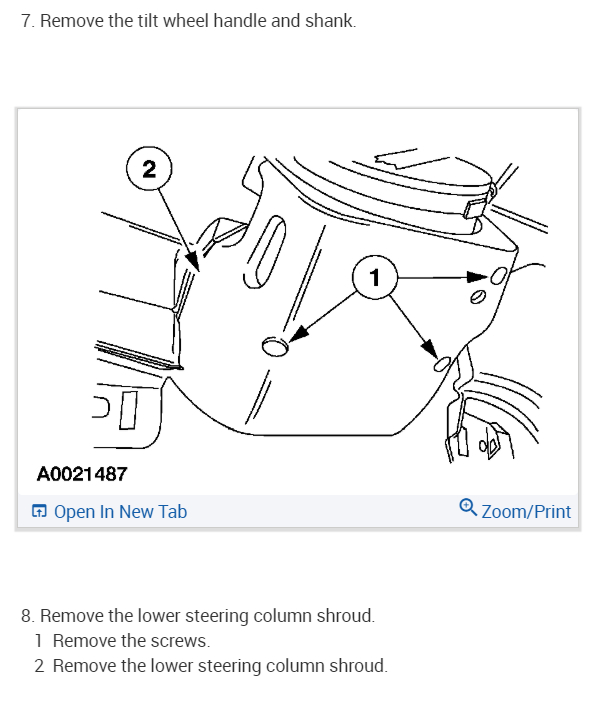 7. Remove the tilt wheel handle and shank.

2

1

A0021487

Open In New Tab

Zoom/Print

8. Remove the lower steering column shroud.
1 Remove the screws.
2 Remove the lower steering column shroud.