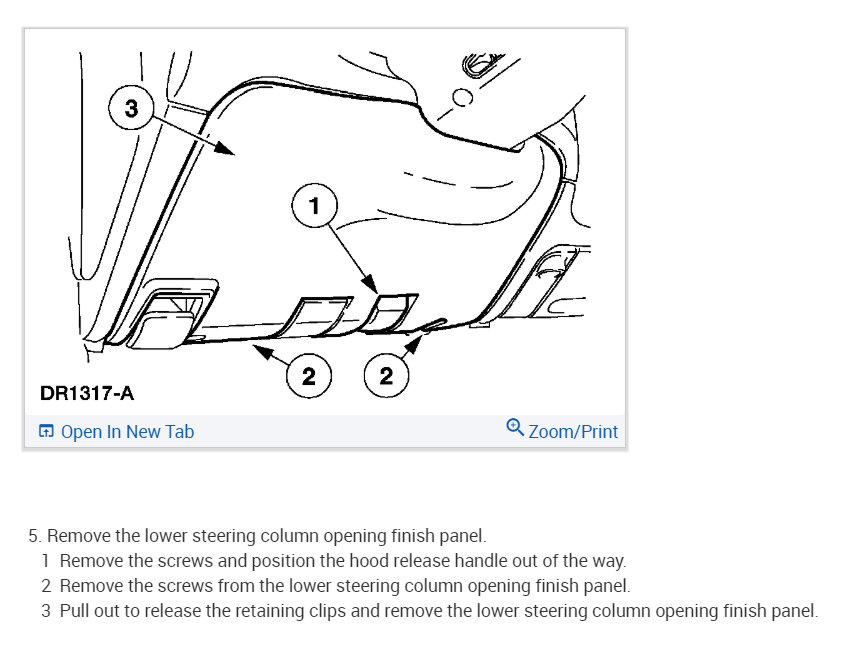 3

1

2

2

DR1317-A

Open In New Tab

Zoom/Print

5. Remove the lower steering column opening finish panel.

1 Remove the screws and position the hood release handle out of the way.

2 Remove the screws from the lower steering column opening finish panel.

3 Pull out to release the retaining clips and remove the lower steering column opening finish panel.