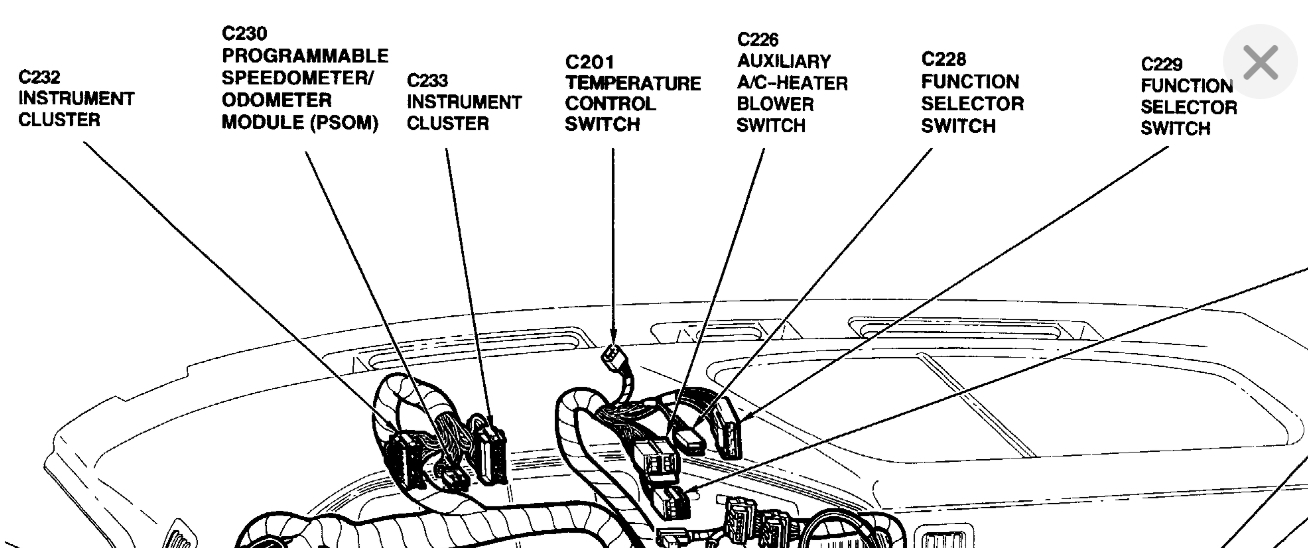 C232
INSTRUMENT
CLUSTER

C230
PROGRAMMABLE
SPEEDOMETER/
ODOMETER
MODULE (PSOM)

C233
INSTRUMENT
CLUSTER

C201
TEMPERATURE
CONTROL
SWITCH

C226
AUXILIARY
A/C-HEATER
BLOWER
SWITCH

C228
FUNCTION
SELECTOR
SWITCH

C229
FUNCTION
SELECTOR
SWITCH