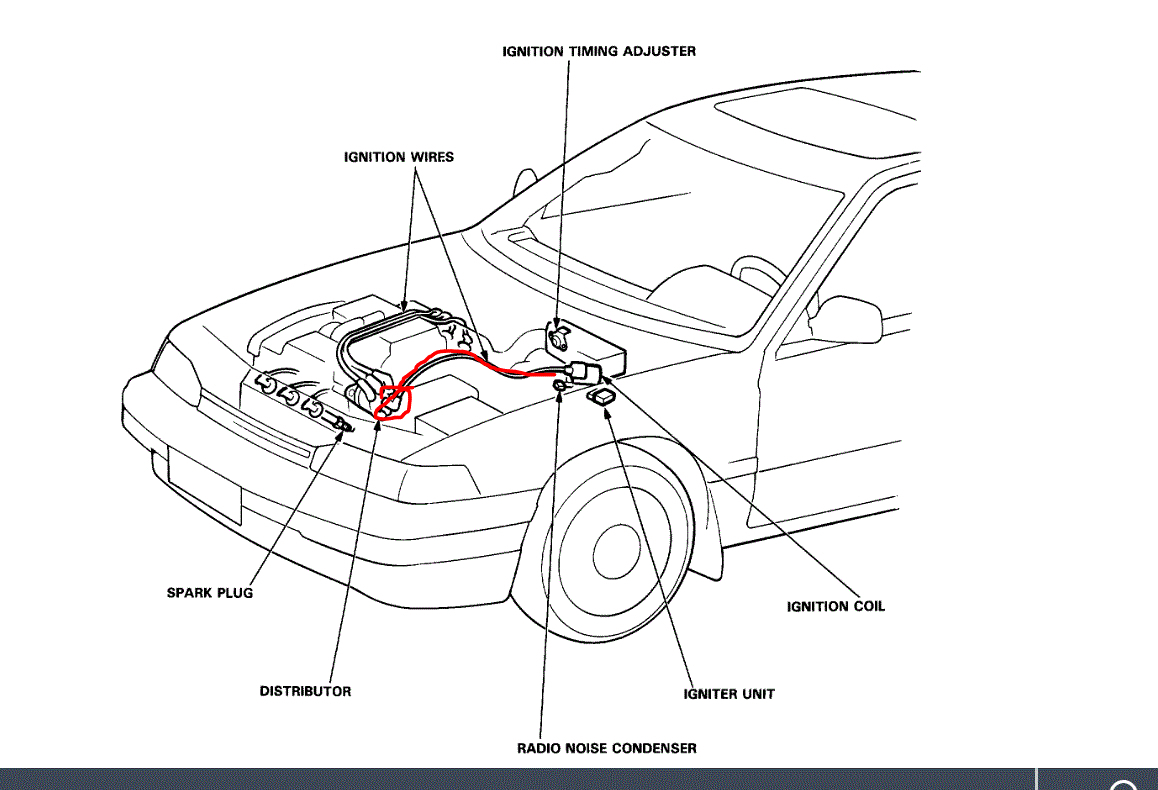 IGNITION TIMING ADJUSTER

IGNITION WIRES

SPARK PLUG

DISTRIBUTOR

RADIO NOISE CONDENSER

IGNITER UNIT

IGNITION COIL