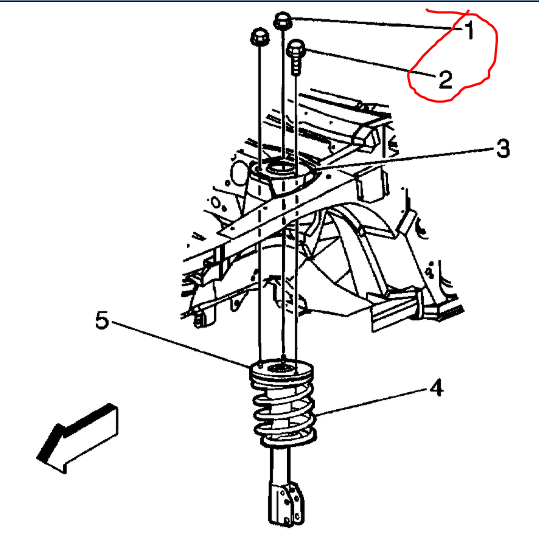 1
2
3
5
4