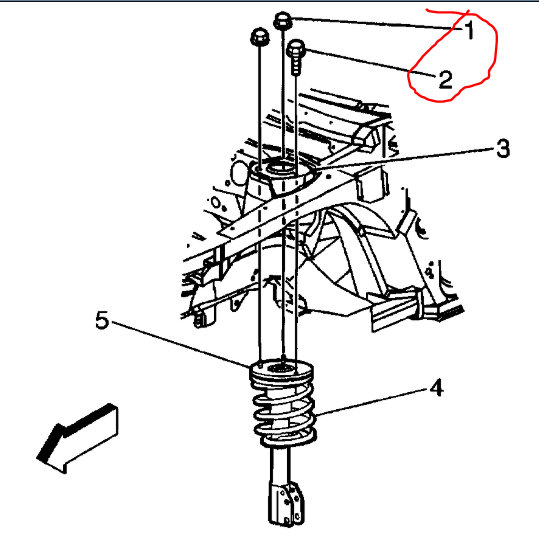 1
2
3
5
4